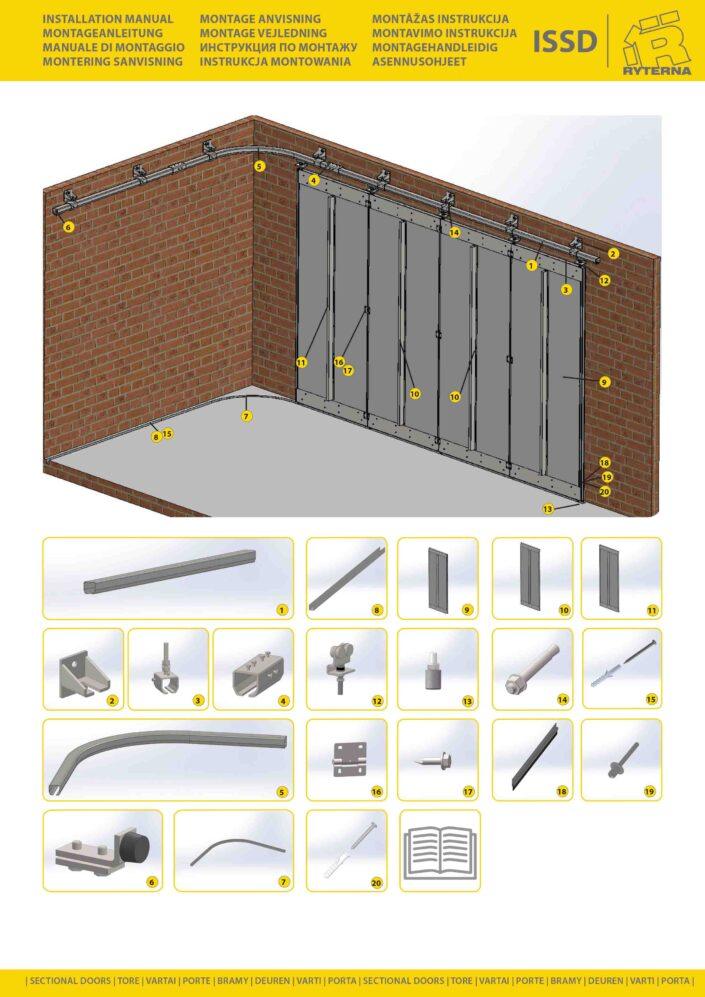 INSTALLATION MANUAL
MONTAGEANLEITUNG
MANUALE DI MONTAGGIO
MONTERING SANVISNING

MONTAGE ANVISNING
MONTAGE VEJLEDNING
ИНСТРУКЦИЯ ПО МОНТАЖУ
INSTRUKCJA MONTOWANIA

MONTĀŽAS INSTRUKCIJA
MONTAVIMO INSTRUKCIJA
MONTAGEHANDLEIDIG
ASENNUSOHJEET

ISSD

RYTERNA

6 5 4 14 1 2 3 12 11 16 17 10 10 9 7 8 15 18 19 20 13

1 8 9 10 11

2 3 4 12 13 14 15

5 16 17 18 19

6 7 20

| SECTIONAL DOORS | TORE | VARTAI | PORTE | BRAMY | DEUREN | VARTI | PORTA | SECTIONAL DOORS | TORE | VARTAI | PORTE | BRAMY | DEUREN | VARTI | PORTA |